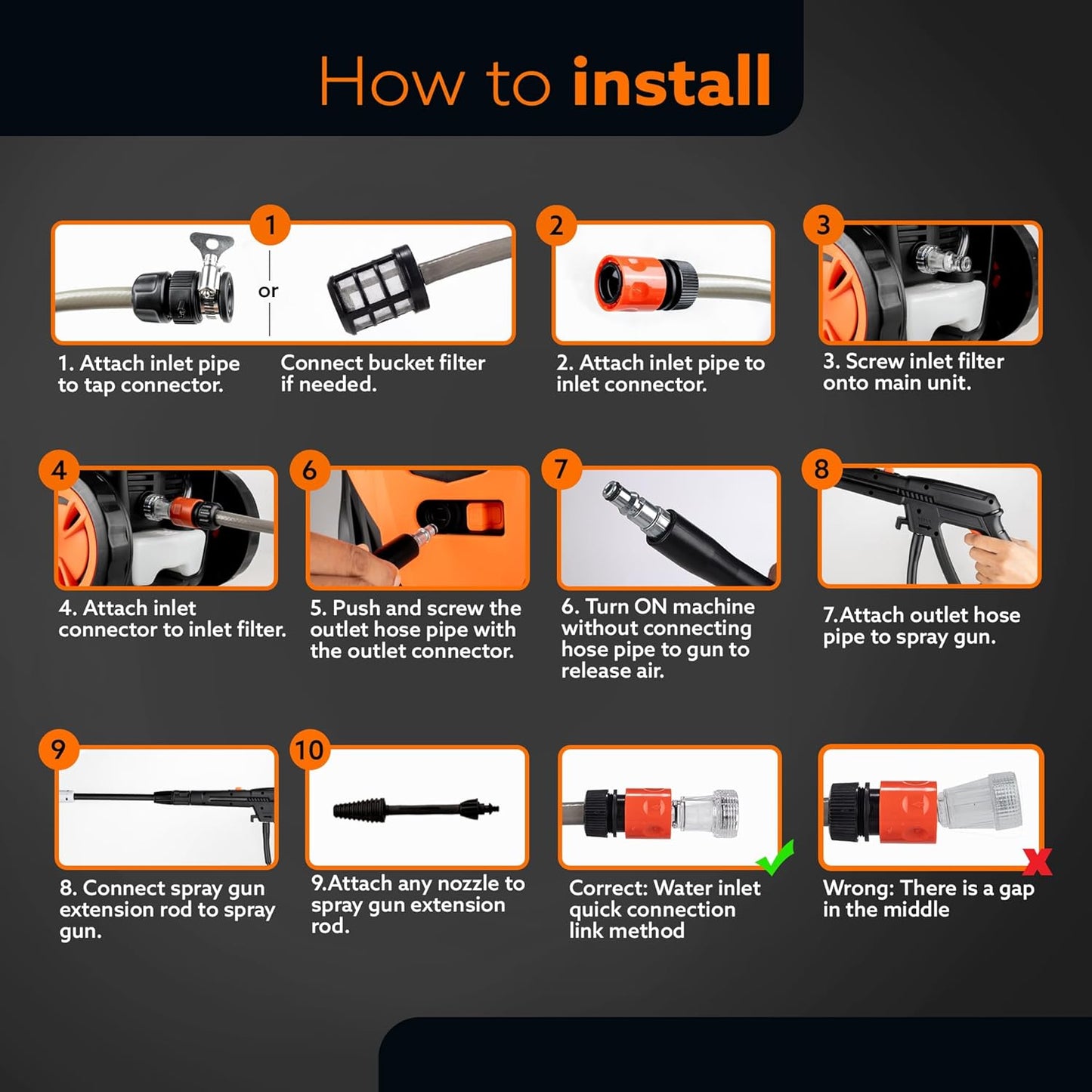 How to install

1

or

1. Attach inlet pipe to tap connector.

Connect bucket filter if needed.

2

2. Attach inlet pipe to inlet connector.

3

3. Screw inlet filter onto main unit.

4

4. Attach inlet connector to inlet filter.

6

5. Push and screw the outlet hose pipe with the outlet connector.

7

6. Turn ON machine without connecting hose pipe to gun to release air.

8

7.Attach outlet hose pipe to spray gun.

9

8. Connect spray gun extension rod to spray gun.

10

9.Attach any nozzle to spray gun extension rod.

Correct: Water inlet quick connection link method

Wrong: There is a gap in the middle